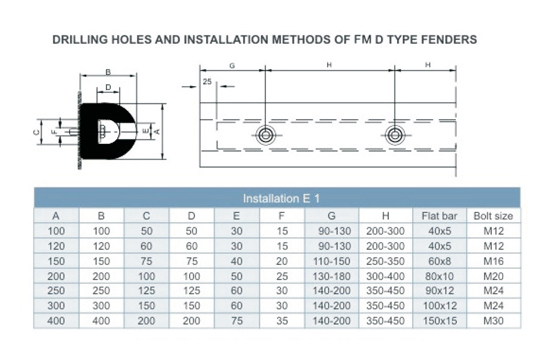 DRILLING HOLES AND INSTALLATION METHODS OF FM D TYPE FENDERS

B
D
C
F
E
A

G
H
H
25

Installation E 1

| A | B | C | D | E | F | G | H | Flat bar | Bolt size |
|---|---|---|---|---|---|---|---|---|---|
| 100 | 100 | 50 | 50 | 30 | 15 | 90-130 | 200-300 | 40x5 | M12 |
| 120 | 120 | 60 | 60 | 30 | 15 | 90-130 | 200-300 | 40x5 | M12 |
| 150 | 150 | 75 | 75 | 40 | 20 | 110-150 | 250-350 | 60x8 | M16 |
| 200 | 200 | 100 | 100 | 50 | 25 | 130-180 | 300-400 | 80x10 | M20 |
| 250 | 250 | 125 | 125 | 60 | 30 | 140-200 | 350-450 | 90x12 | M24 |
| 300 | 300 | 150 | 150 | 60 | 30 | 140-200 | 350-450 | 100x12 | M24 |
| 400 | 400 | 200 | 200 | 75 | 35 | 140-200 | 350-450 | 150x15 | M30 |